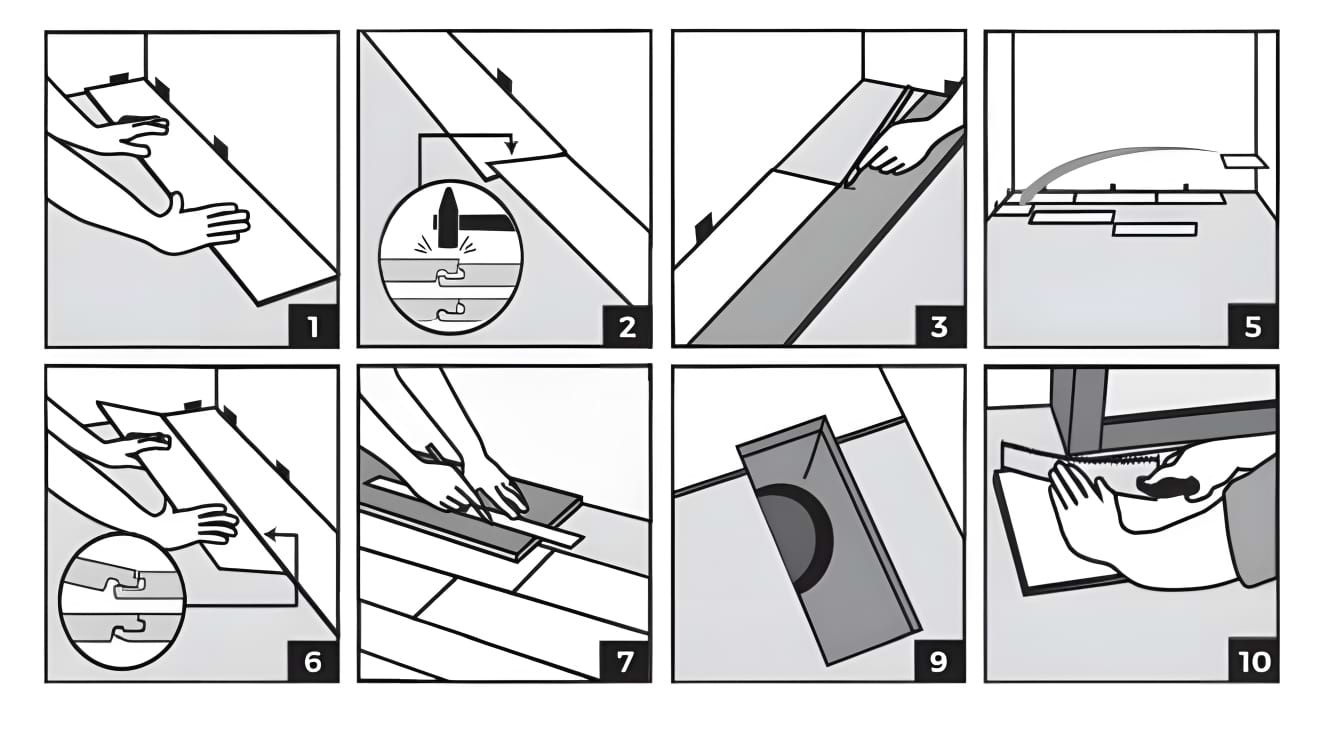 1
2
3
5
6
7
9
10